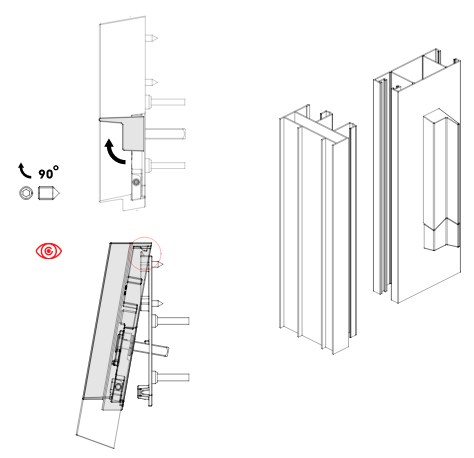 90°